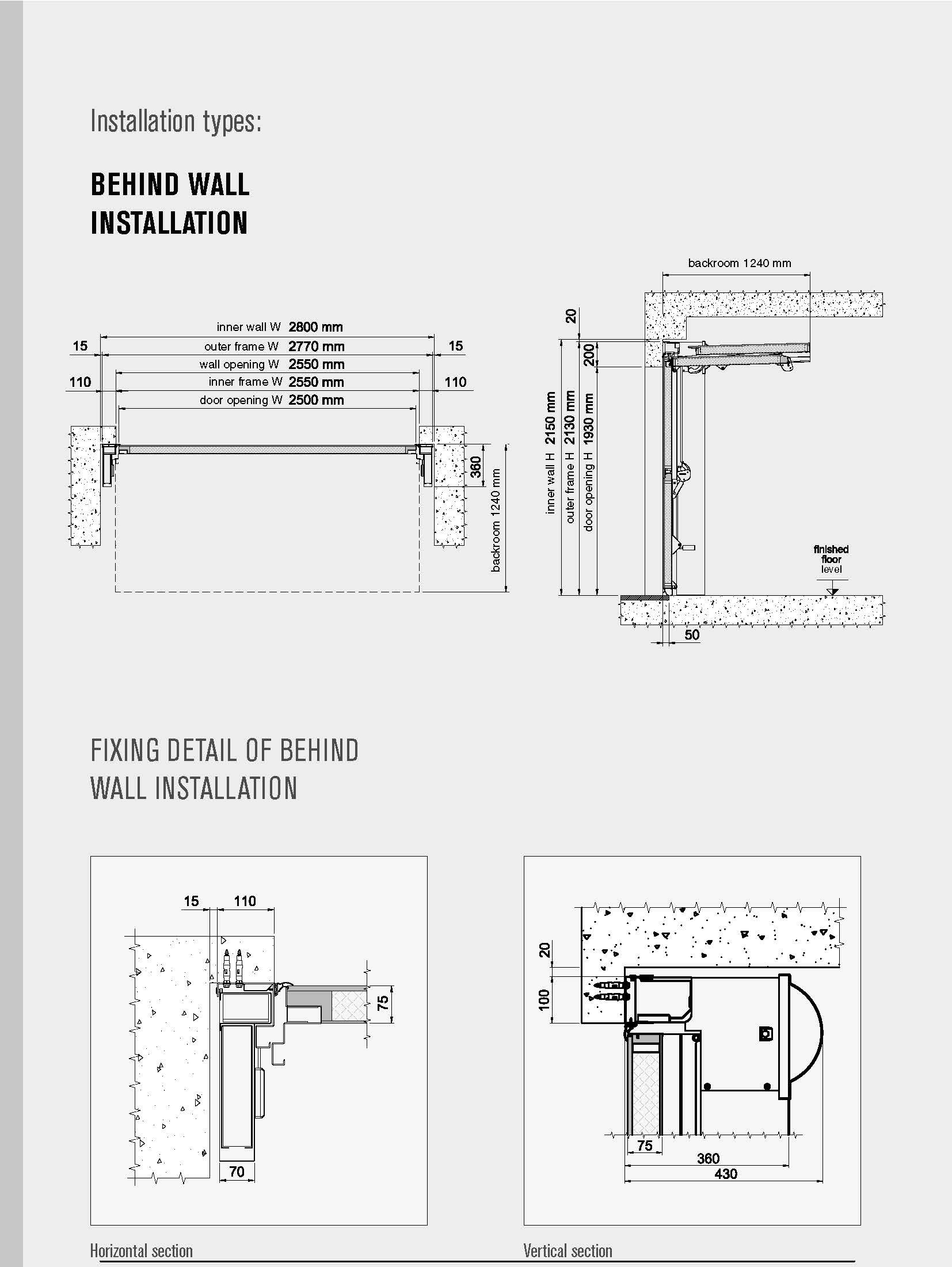 Installation types:

BEHIND WALL INSTALLATION

inner wall W 2800 mm
15
outer frame W 2770 mm
15
wall opening W 2550 mm
110
inner frame W 2550 mm
110
door opening W 2500 mm
360
backroom 1240 mm

backroom 1240 mm
20
200
inner wall H 2150 mm
outer frame H 2130 mm
door opening H 1930 mm
finished floor level
50

FIXING DETAIL OF BEHIND WALL INSTALLATION

15
110
75
70

20
100
75
360
430

Horizontal section

Vertical section